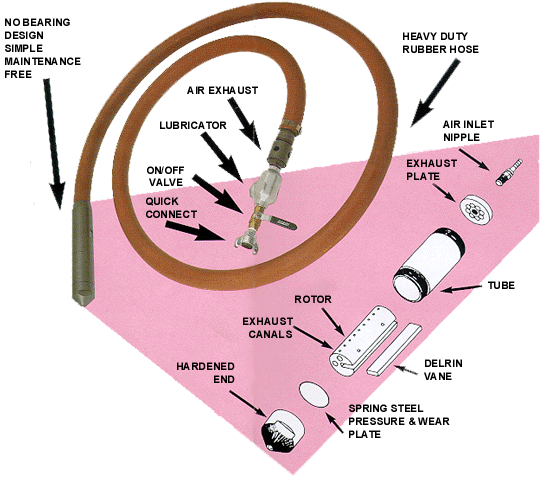 NO BEARING DESIGN SIMPLE MAINTENANCE FREE

HEAVY DUTY RUBBER HOSE

AIR EXHAUST

LUBRICATOR

ON/OFF VALVE

QUICK CONNECT

AIR INLET NIPPLE

EXHAUST PLATE

TUBE

ROTOR

EXHAUST CANALS

DELRIN VANE

HARDENED END

SPRING STEEL PRESSURE & WEAR PLATE